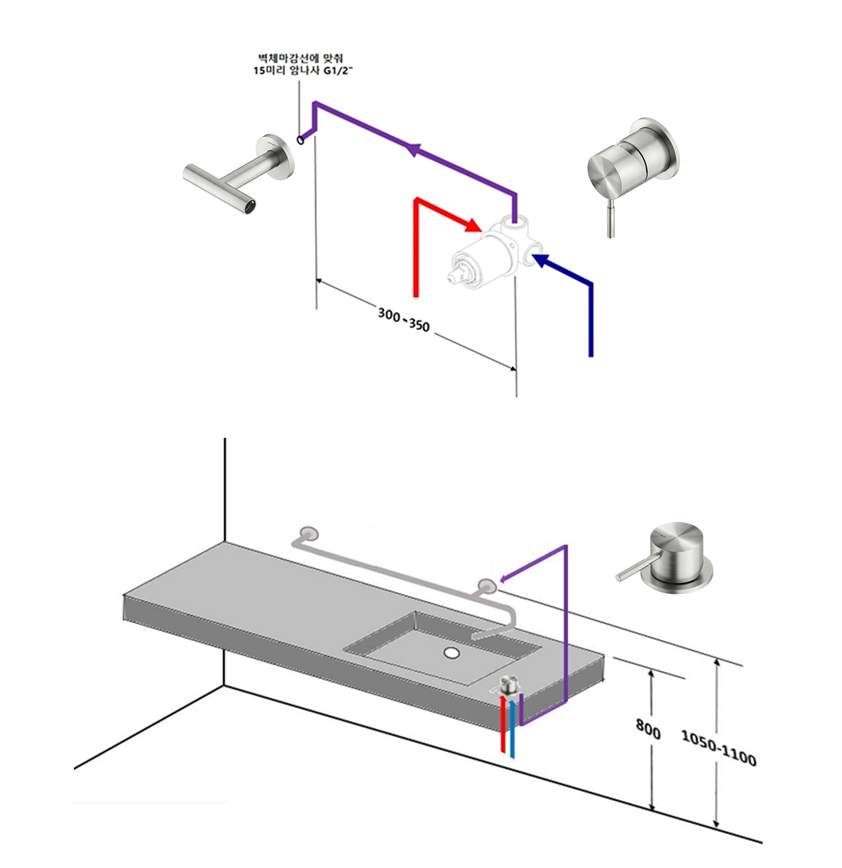 벽체마감선에 맞춰
15미리 암나사 G1/2"

300~350

800

1050-1100