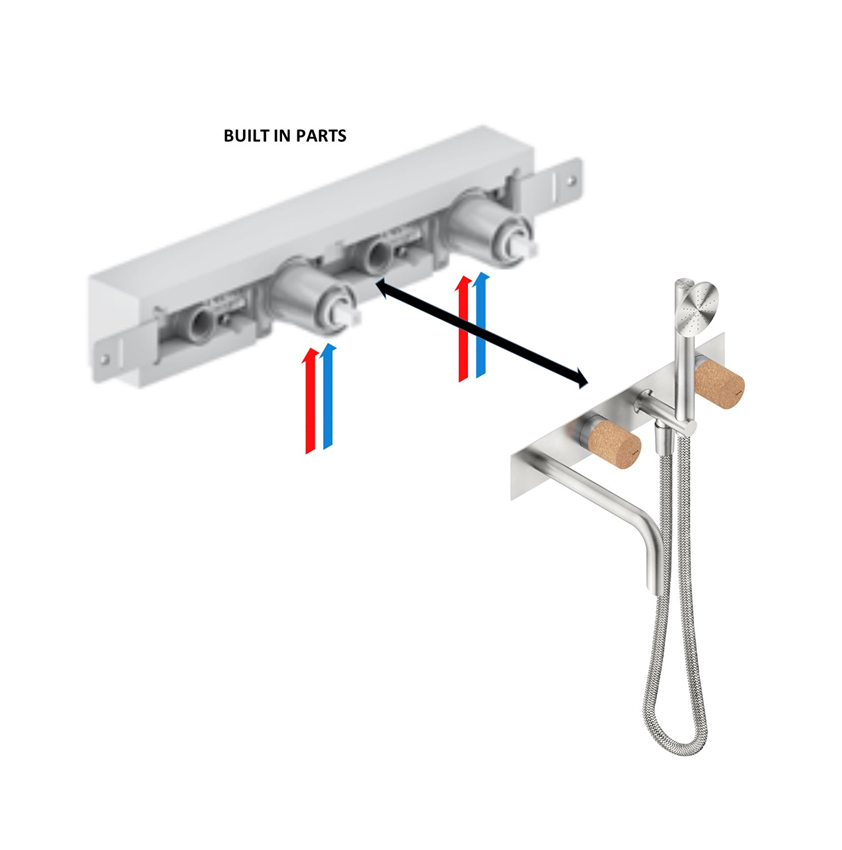 BUILT IN PARTS