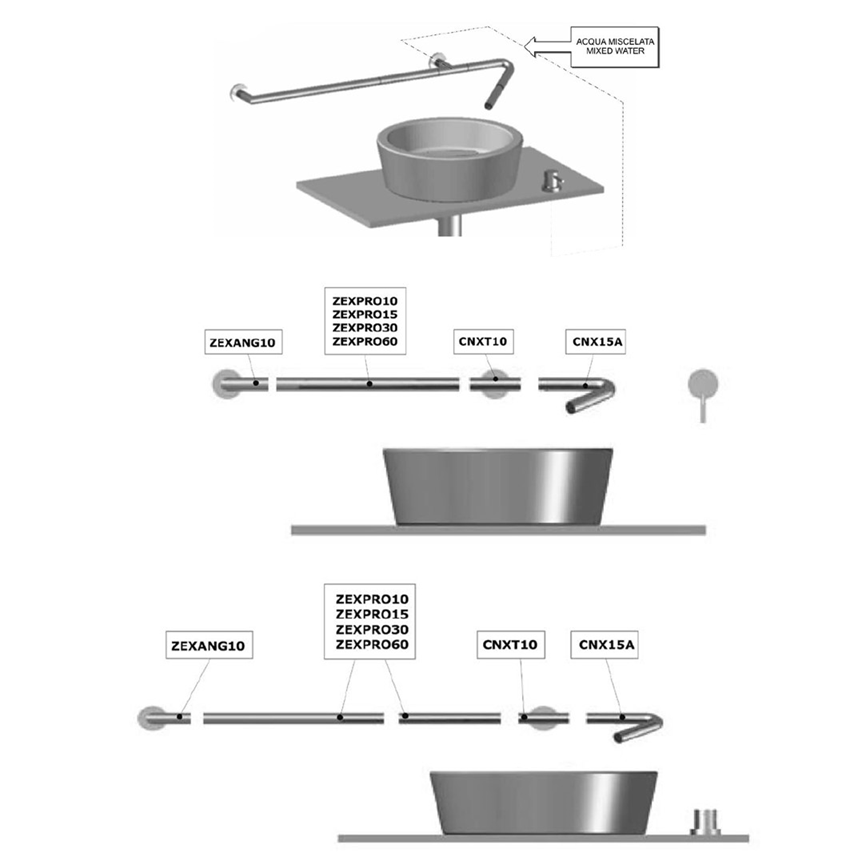 ACQUA MISCELATA
MIXED WATER

ZEXANG10

ZEXPRO10
ZEXPRO15
ZEXPRO30
ZEXPRO60

CNXT10

CNX15A

ZEXANG10

ZEXPRO10
ZEXPRO15
ZEXPRO30
ZEXPRO60

CNXT10

CNX15A